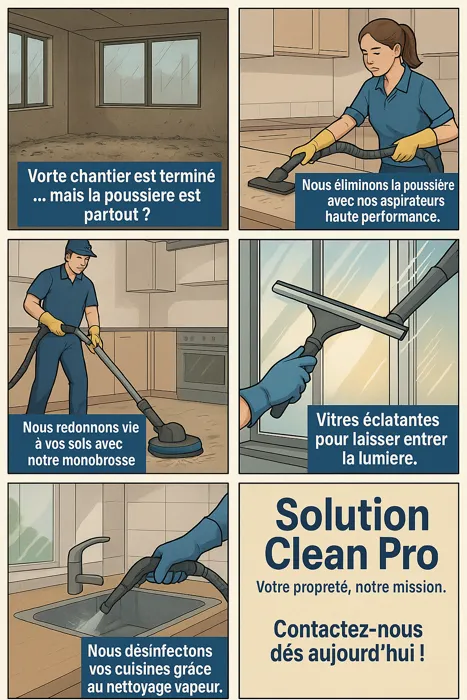 Vorte chantier est terminé ... mais la poussiere est partout ?

Nous éliminons la poussière avec nos aspirateurs haute performance.

Nous redonnons vie à vos sols avec notre monobrosse

Vitres éclatantes pour laisser entrer la lumiere.

Nous désinfectons vos cuisines grâce au nettoyage vapeur.

Solution Clean Pro

Votre propreté, notre mission.

Contactez-nous dés aujourd'hui !