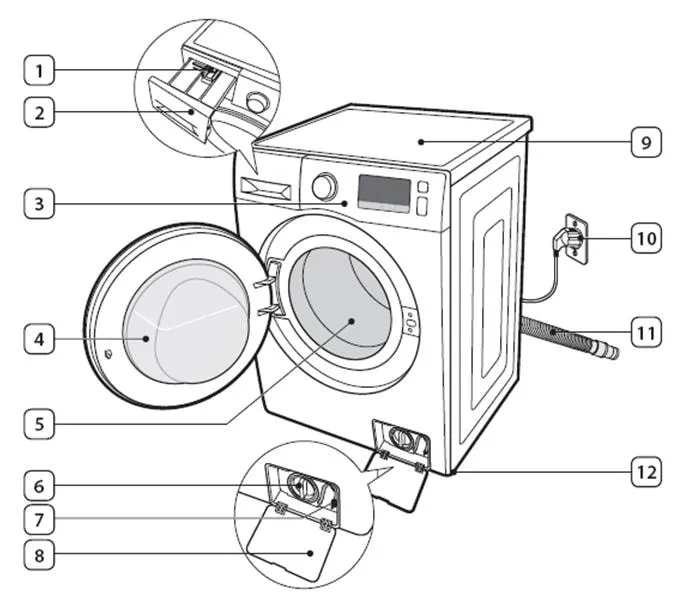 1
2
3
4
5
6
7
8
9
10
11
12