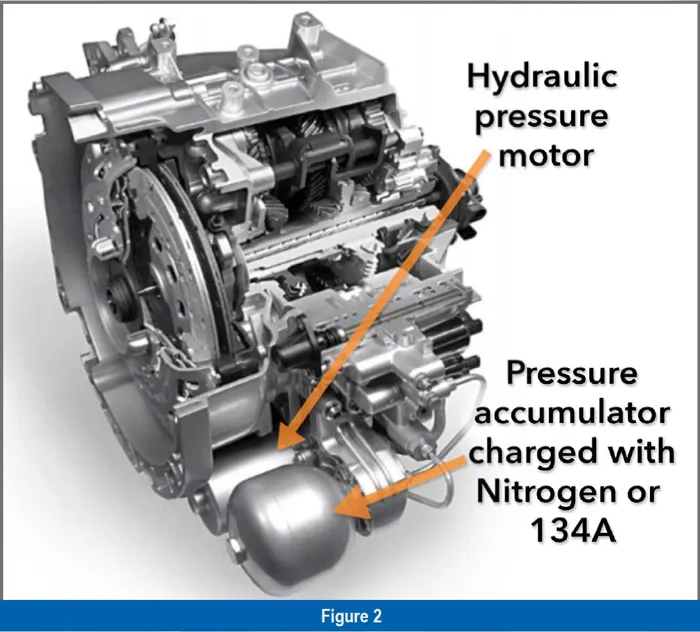 Hydraulic pressure motor

Pressure accumulator charged with Nitrogen or 134A

Figure 2