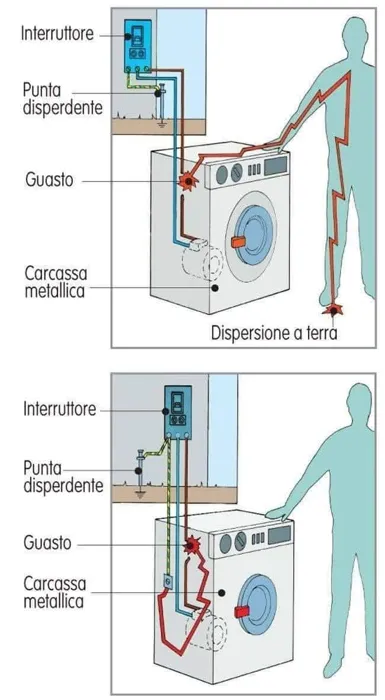 Interruttore
Punta disperdente
Guasto
Carcassa metallica
Dispersione a terra

Interruttore
Punta disperdente
Guasto
Carcassa metallica