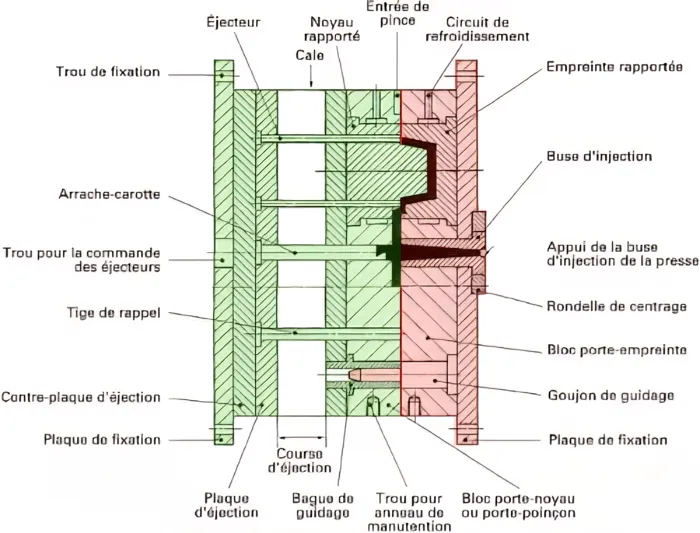 Éjecteur

Noyau rapporté

Entrée de pince

Circuit de refroidissement

Cale

Trou de fixation

Empreinte rapportée

Buse d'injection

Arrache-carotte

Trou pour la commande des éjecteurs

Appui de la buse d'injection de la presse

Rondelle de centrage

Tige de rappel

Bloc porte-empreinte

Goujon de guidage

Contre-plaque d'éjection

Plaque de fixation

Plaque de fixation

Course d'éjection

Plaque d'éjection

Bague de guidage

Trou pour anneau de manutention

Bloc porte-noyau ou porte-poinçon